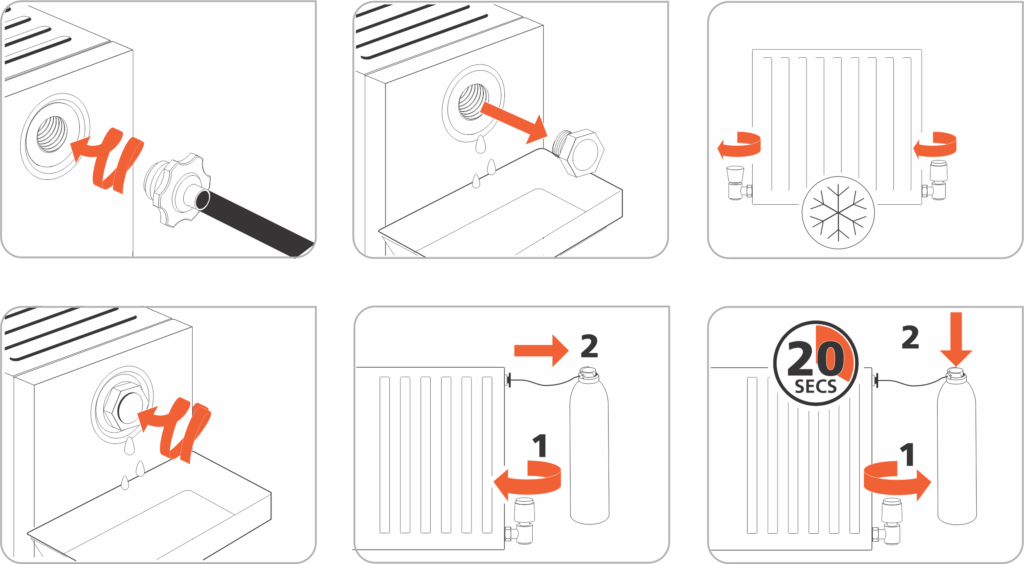 2
1
20
SECS
2
1